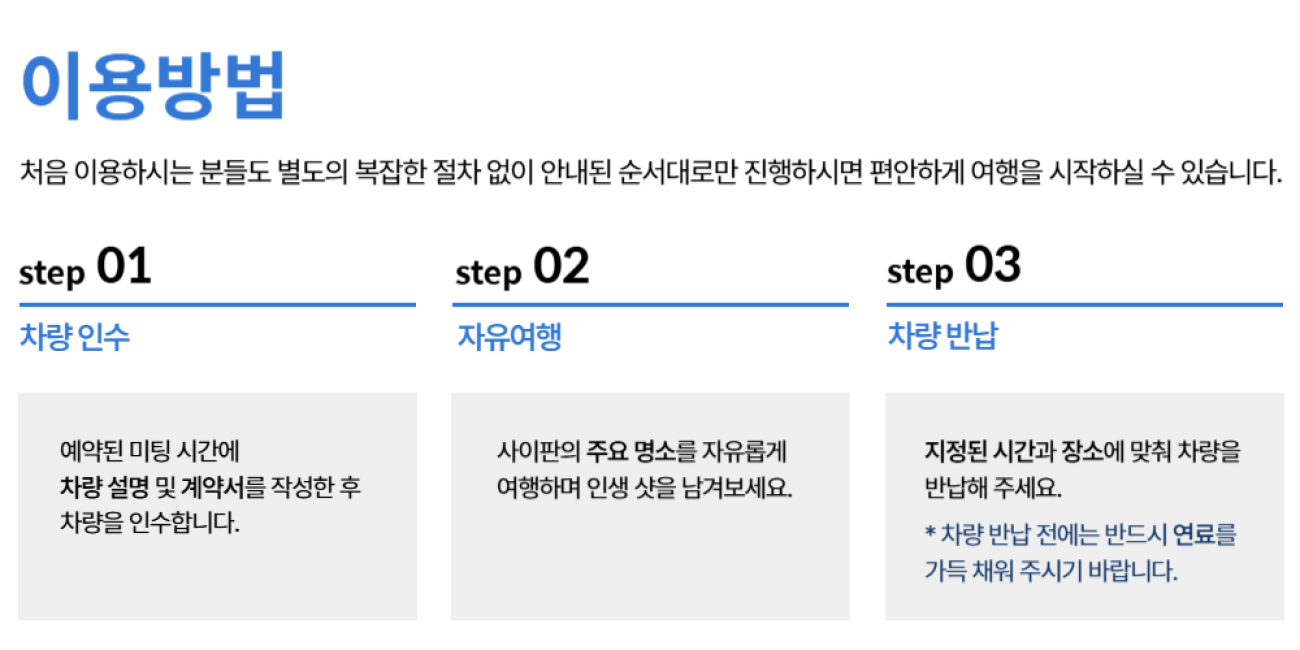 이용방법

처음 이용하시는 분들도 별도의 복잡한 절차 없이 안내된 순서대로만 진행하시면 편안하게 여행을 시작하실 수 있습니다.

step 01

차량 인수

예약된 미팅 시간에 차량 설명 및 계약서를 작성한 후 차량을 인수합니다.

step 02

자유여행

사이판의 주요 명소를 자유롭게 여행하며 인생 샷을 남겨보세요.

step 03

차량 반납

지정된 시간과 장소에 맞춰 차량을 반납해 주세요.

* 차량 반납 전에는 반드시 연료를 가득 채워 주시기 바랍니다.